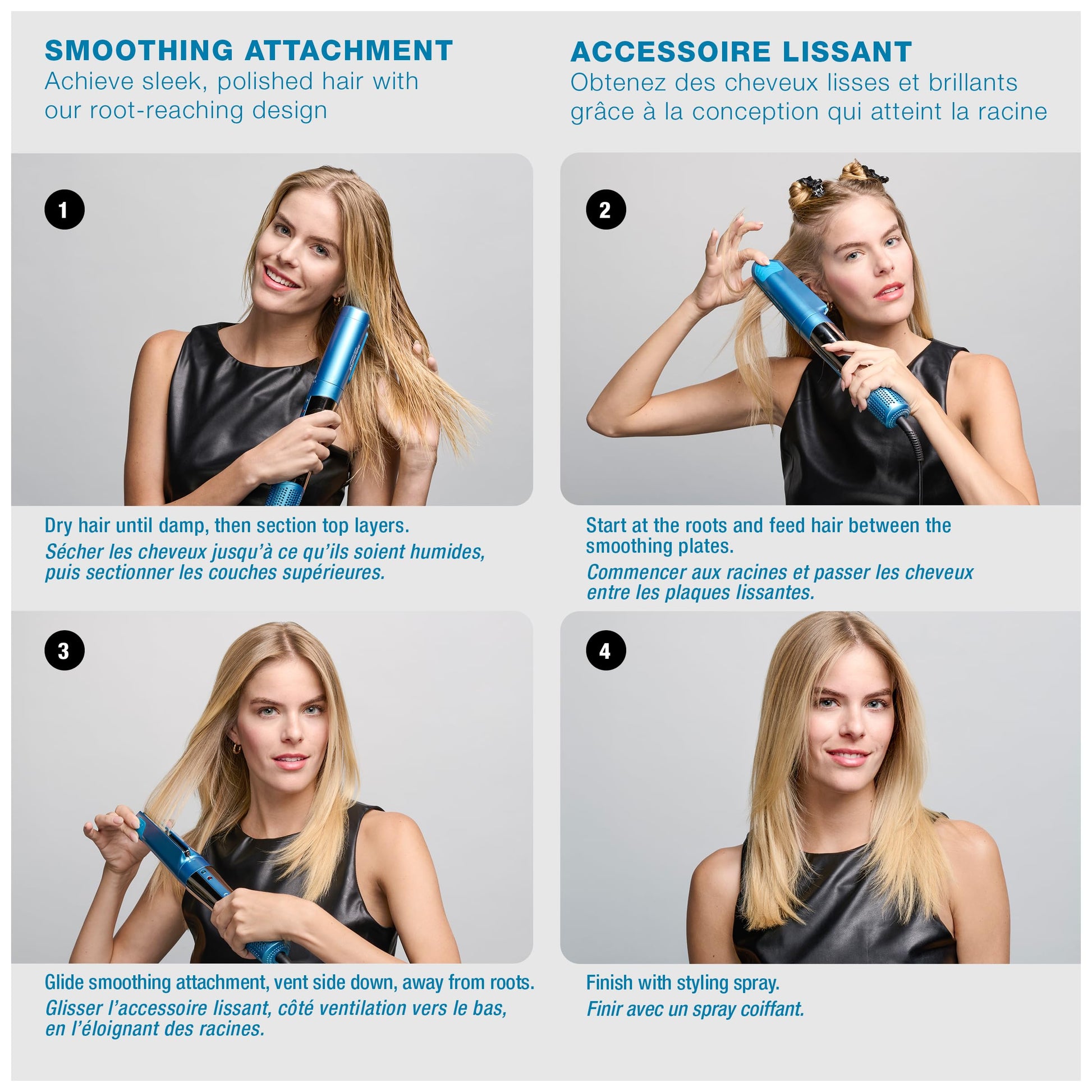 SMOOTHING ATTACHMENT
Achieve sleek, polished hair with our root-reaching design

ACCESSOIRE LISSANT
Obtenez des cheveux lisses et brillants grâce à la conception qui atteint la racine

1

Dry hair until damp, then section top layers.
Sécher les cheveux jusqu'à ce qu'ils soient humides, puis sectionner les couches supérieures.

2

Start at the roots and feed hair between the smoothing plates.
Commencer aux racines et passer les cheveux entre les plaques lissantes.

3

Glide smoothing attachment, vent side down, away from roots.
Glisser l'accessoire lissant, côté ventilation vers le bas, en l'éloignant des racines.

4

Finish with styling spray.
Finir avec un spray coiffant.