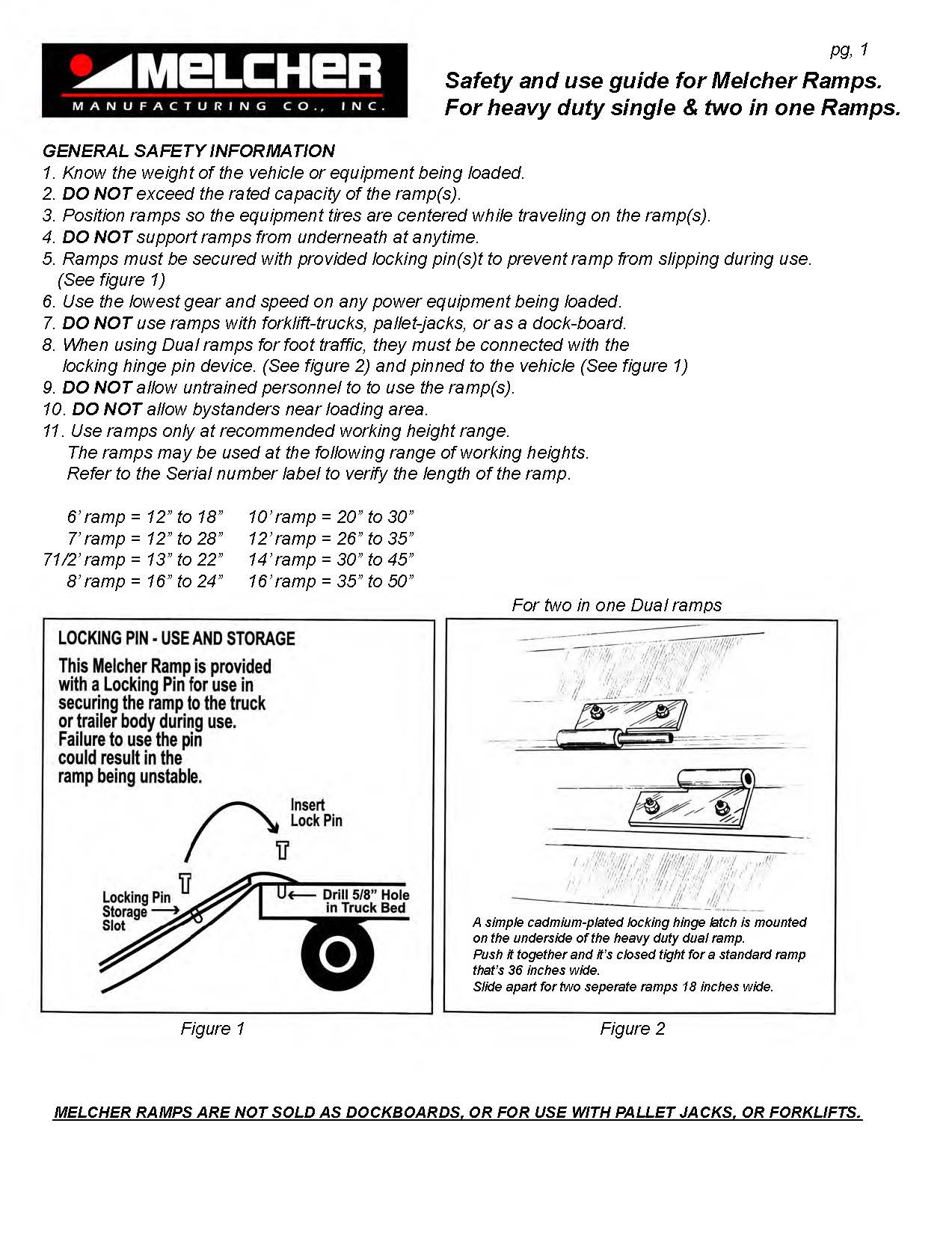 pg, 1

MELCHER
MANUFACTURING CO., INC.

Safety and use guide for Melcher Ramps.
For heavy duty single & two in one Ramps.

GENERAL SAFETY INFORMATION
1. Know the weight of the vehicle or equipment being loaded.
2. DO NOT exceed the rated capacity of the ramp(s).
3. Position ramps so the equipment tires are centered while traveling on the ramp(s).
4. DO NOT support ramps from underneath at anytime.
5. Ramps must be secured with provided locking pin(s)t to prevent ramp from slipping during use. (See figure 1)
6. Use the lowest gear and speed on any power equipment being loaded.
7. DO NOT use ramps with forklift-trucks, pallet-jacks, or as a dock-board.
8. When using Dual ramps for foot traffic, they must be connected with the locking hinge pin device. (See figure 2) and pinned to the vehicle (See figure 1)
9. DO NOT allow untrained personnel to to use the ramp(s).
10. DO NOT allow bystanders near loading area.
11. Use ramps only at recommended working height range.
The ramps may be used at the following range of working heights.
Refer to the Serial number label to verify the length of the ramp.

6' ramp = 12" to 18"
7' ramp = 12" to 28"
71/2' ramp = 13" to 22"
8' ramp = 16" to 24"

10' ramp = 20" to 30"
12' ramp = 26" to 35"
14' ramp = 30" to 45"
16' ramp = 35" to 50"

LOCKING PIN - USE AND STORAGE
This Melcher Ramp is provided with a Locking Pin for use in securing the ramp to the truck or trailer body during use. Failure to use the pin could result in the ramp being unstable.

Insert Lock Pin
Locking Pin Storage Slot
Drill 5/8" Hole in Truck Bed

Figure 1

For two in one Dual ramps

A simple cadmium-plated locking hinge latch is mounted on the underside of the heavy duty dual ramp.
Push it together and it's closed tight for a standard ramp that's 36 inches wide.
Slide apart for two seperate ramps 18 inches wide.

Figure 2

MELCHER RAMPS ARE NOT SOLD AS DOCKBOARDS, OR FOR USE WITH PALLET JACKS, OR FORKLIFTS.