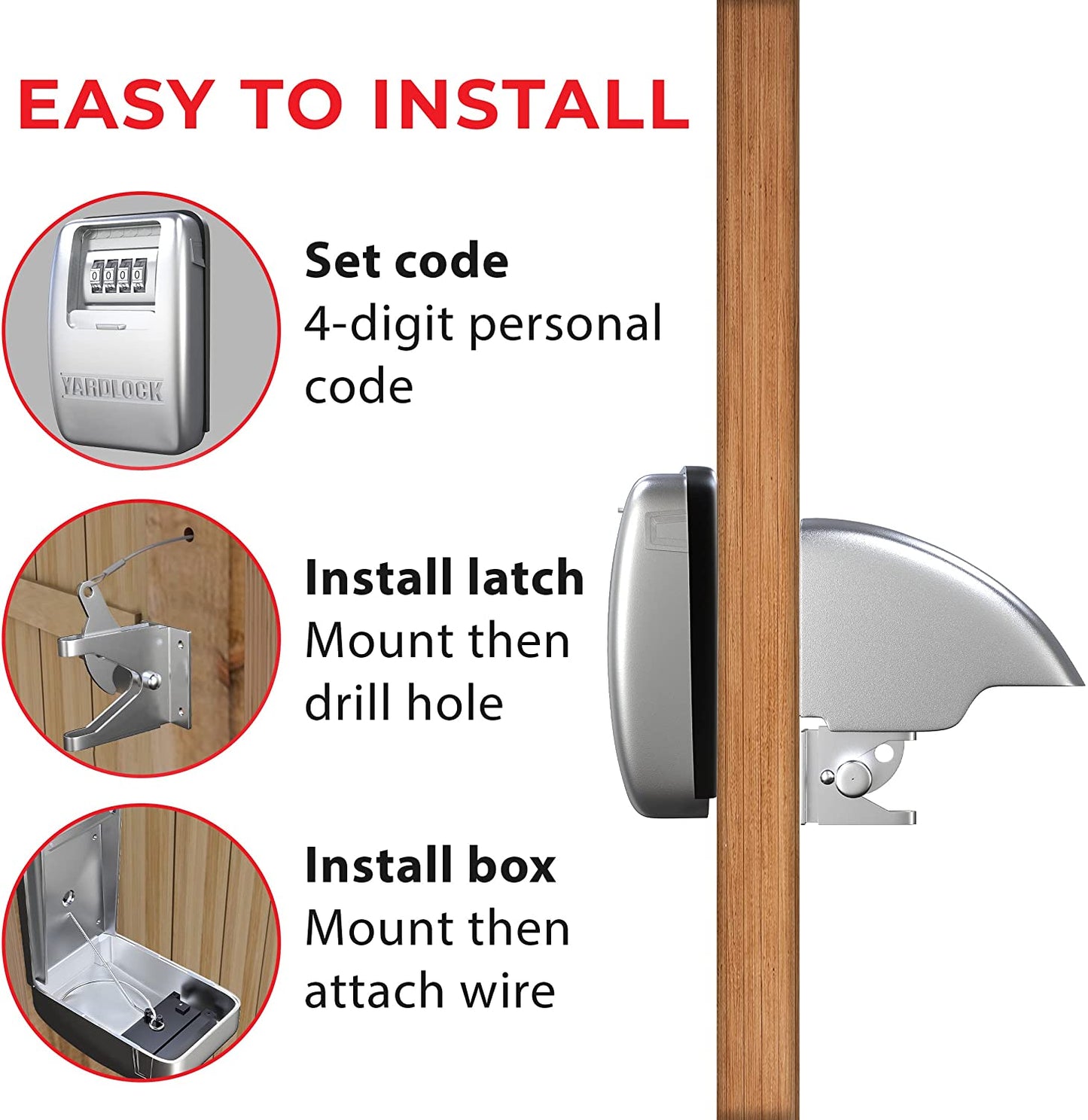 EASY TO INSTALL

0 0 0 0

YARDLOCK

Set code
4-digit personal code

Install latch
Mount then drill hole

Install box
Mount then attach wire