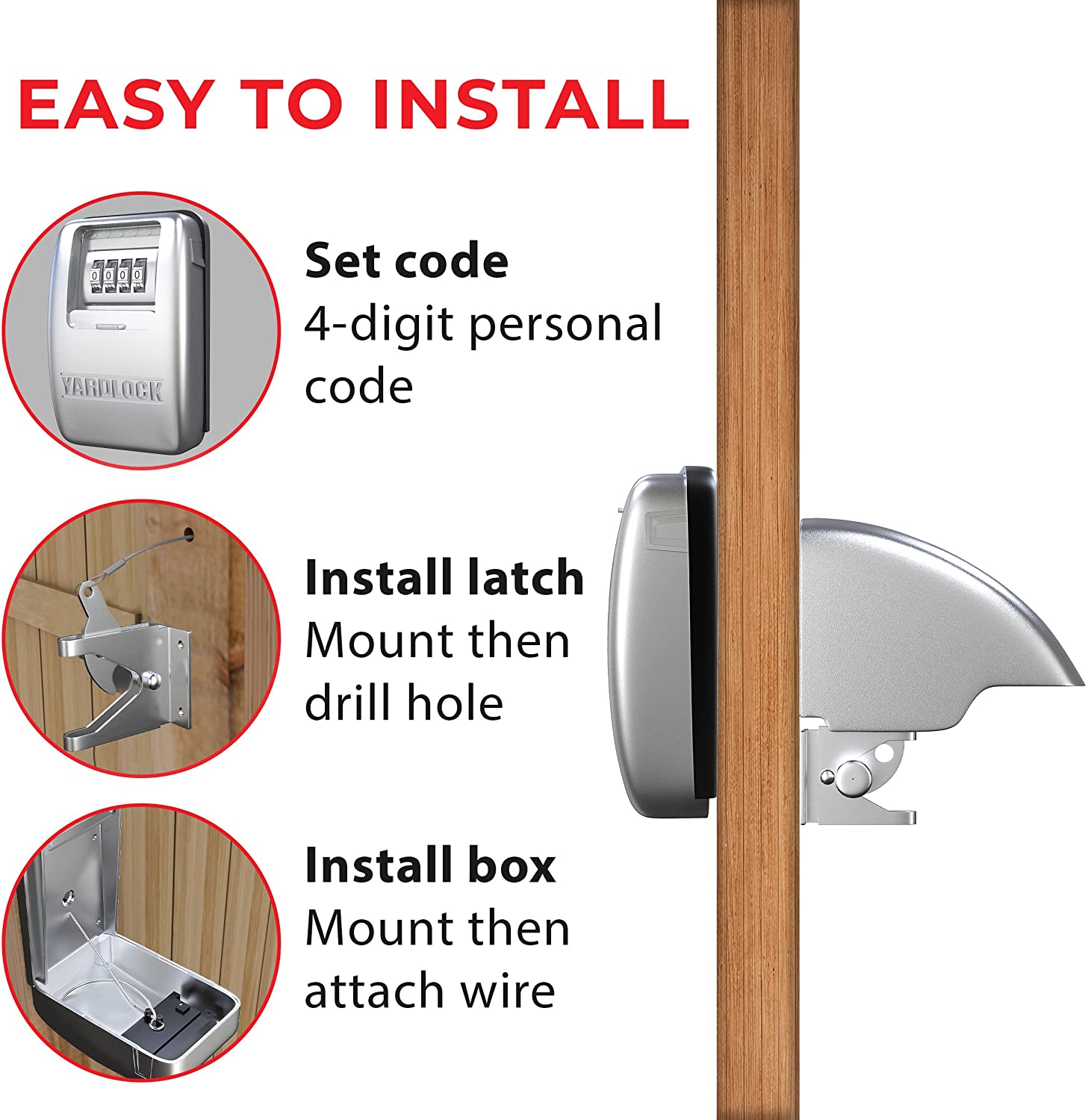 EASY TO INSTALL

0 0 0 0

YARDLOCK

Set code
4-digit personal code

Install latch
Mount then drill hole

Install box
Mount then attach wire