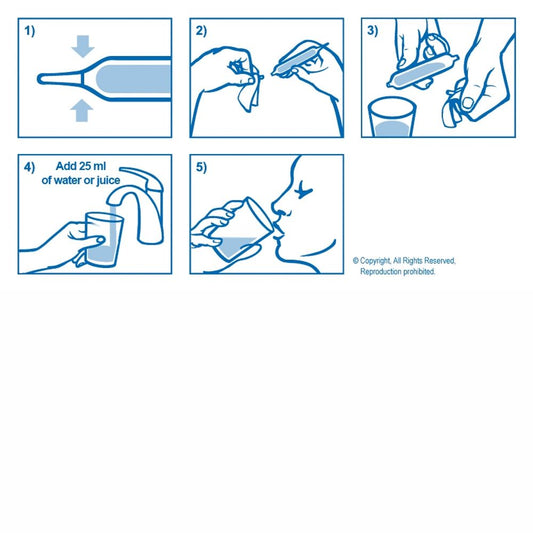 1)

2)

3)

4) Add 25 ml of water or juice

5)

© Copyright, All Rights Reserved, Reproduction prohibited.