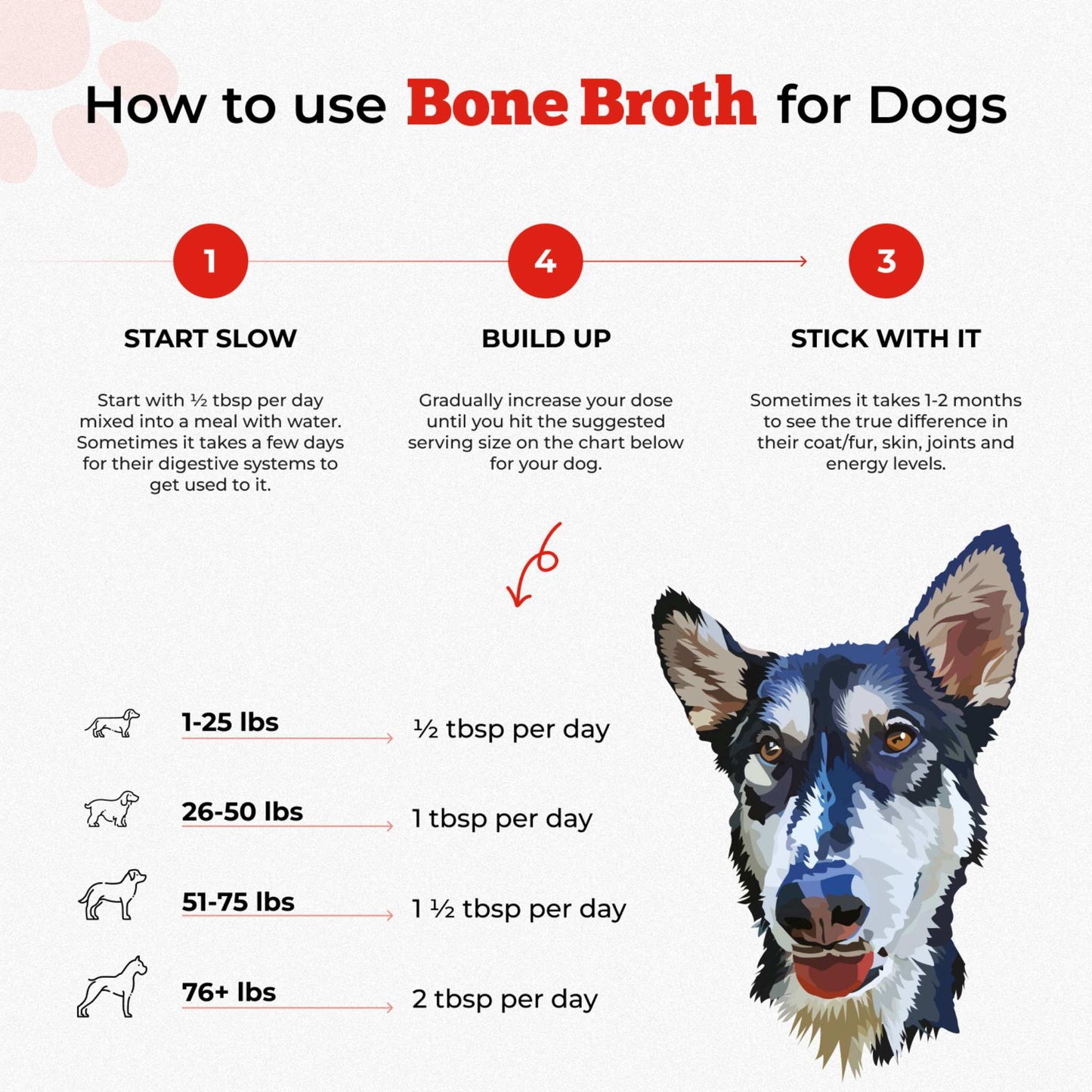 How to use Bone Broth for Dogs

1

START SLOW

Start with ½ tbsp per day mixed into a meal with water. Sometimes it takes a few days for their digestive systems to get used to it.

4

BUILD UP

Gradually increase your dose until you hit the suggested serving size on the chart below for your dog.

3

STICK WITH IT

Sometimes it takes 1-2 months to see the true difference in their coat/fur, skin, joints and energy levels.

1-25 lbs ½ tbsp per day

26-50 lbs 1 tbsp per day

51-75 lbs 1 ½ tbsp per day

76+ lbs 2 tbsp per day