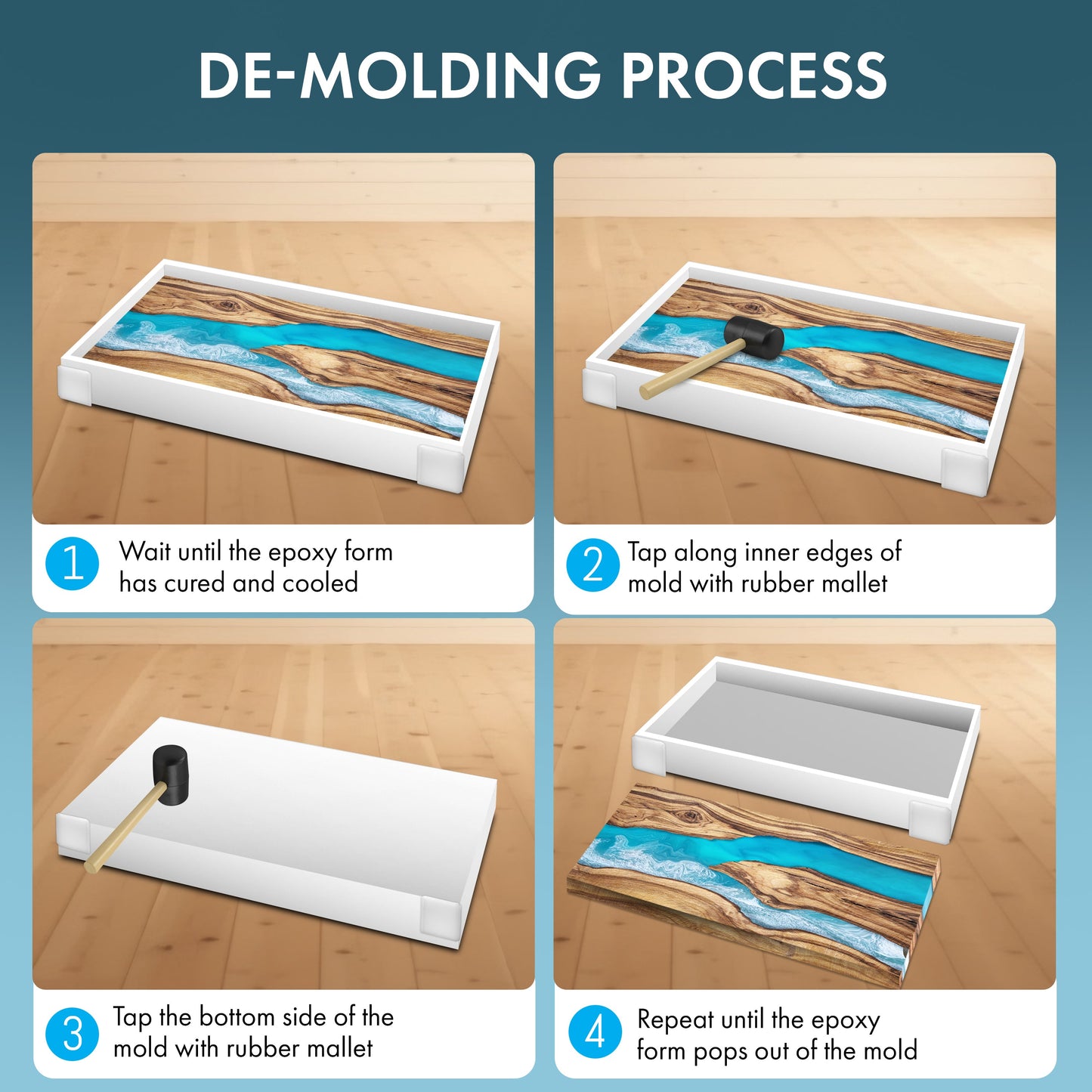 DE-MOLDING PROCESS

1 Wait until the epoxy form has cured and cooled

2 Tap along inner edges of mold with rubber mallet

3 Tap the bottom side of the mold with rubber mallet

4 Repeat until the epoxy form pops out of the mold