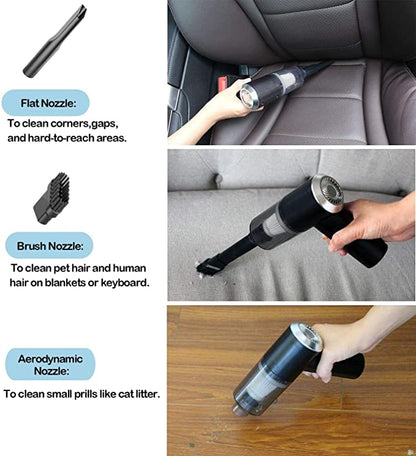 Flat Nozzle:

To clean corners,gaps, and hard-to-reach areas.

Brush Nozzle:

To clean pet hair and human hair on blankets or keyboard.

Aerodynamic Nozzle:

To clean small prills like cat litter.